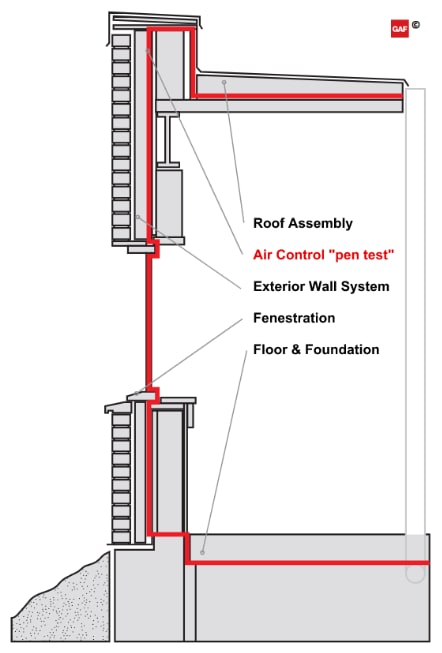 GAF ©

Roof Assembly

Air Control "pen test"

Exterior Wall System

Fenestration

Floor & Foundation